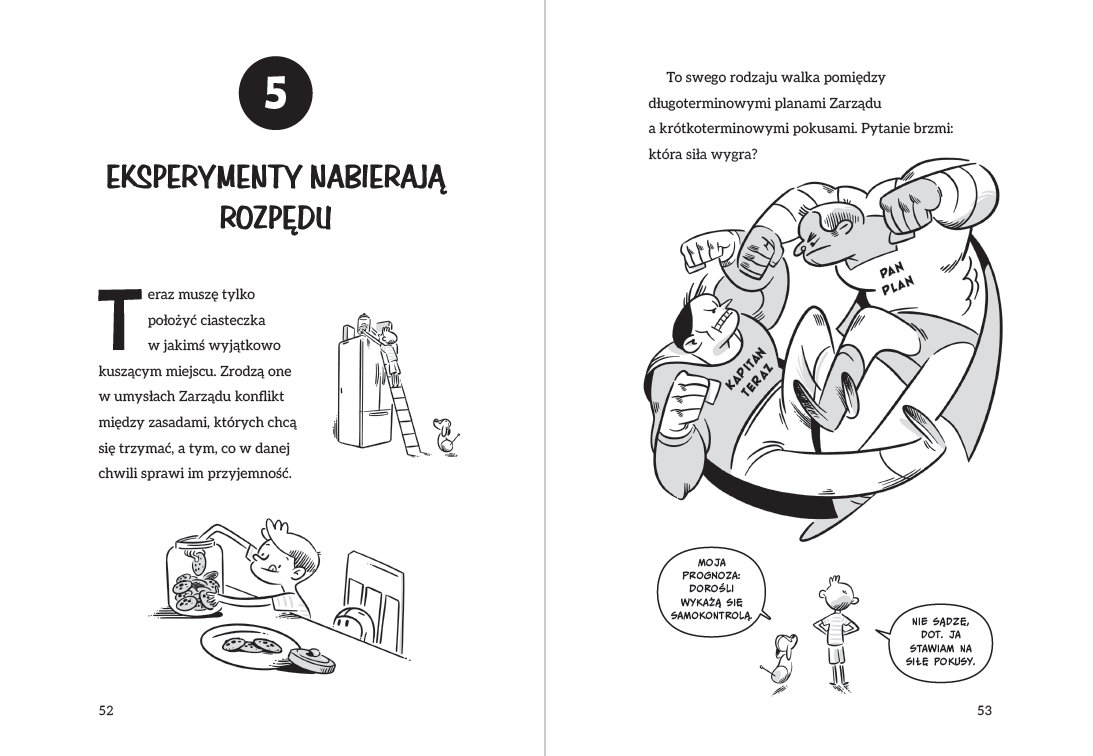 5

EKSPERYMENTY NABIERAJĄ ROZPĘDU

Teraz muszę tylko położyć ciasteczka w jakimś wyjątkowo kuszącym miejscu. Zrodzą one w umysłach Zarządu konflikt między zasadami, których chcą się trzymać, a tym, co w danej chwili sprawi im przyjemność.

52

To swego rodzaju walka pomiędzy długoterminowymi planami Zarządu a krótkoterminowymi pokusami. Pytanie brzmi: która siła wygra?

PAN PLAN

KAPITAN TERAZ

MOJA PROGNOZA: DOROŚLI WYKAŻĄ SIĘ SAMOKONTROLĄ.

NIE SĄDZĘ, DOT. JA STAWIAM NA SIŁĘ POKUSY.

53